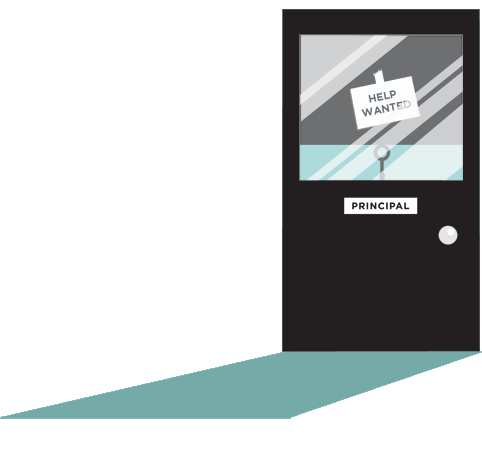 HELP WANTED

PRINCIPAL