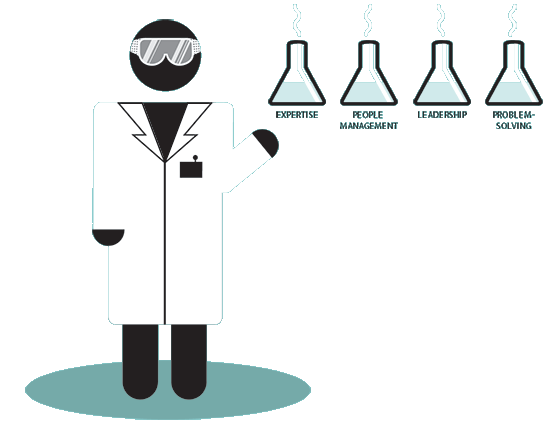 EXPERTISE

PEOPLE MANAGEMENT

LEADERSHIP

PROBLEM-SOLVING